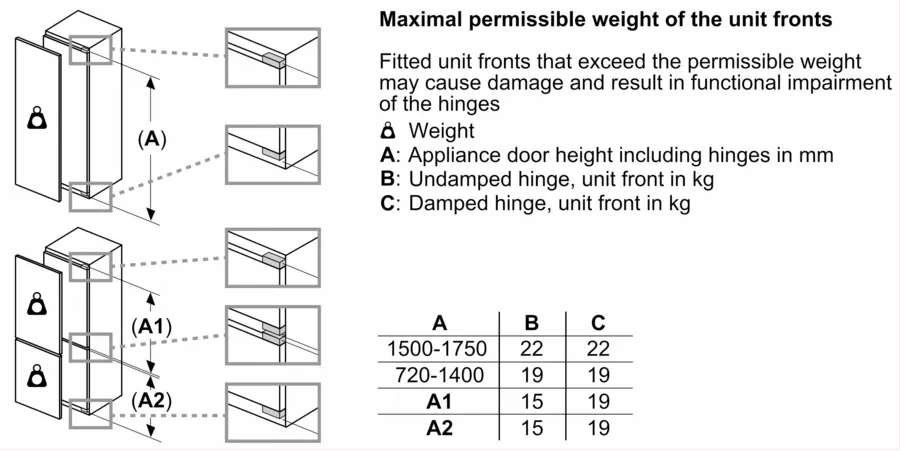 (A)

(A1)

(A2)

Maximal permissible weight of the unit fronts

Fitted unit fronts that exceed the permissible weight may cause damage and result in functional impairment of the hinges

Weight
A: Appliance door height including hinges in mm
B: Undamped hinge, unit front in kg
C: Damped hinge, unit front in kg

| A | B | C |
|---|---|---|
| 1500-1750 | 22 | 22 |
| 720-1400 | 19 | 19 |
| A1 | 15 | 19 |
| A2 | 15 | 19 |