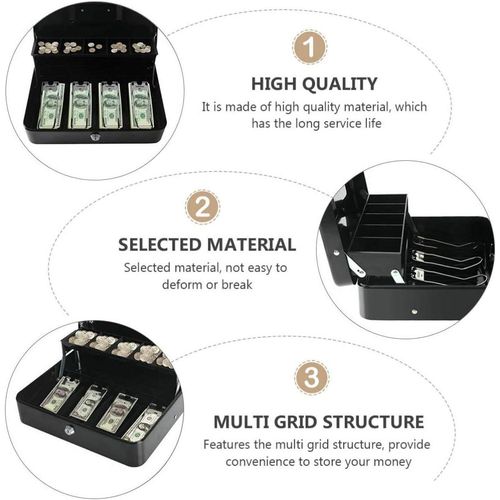 1

HIGH QUALITY

It is made of high quality material, which has the long service life

2

SELECTED MATERIAL

Selected material, not easy to deform or break

3

MULTI GRID STRUCTURE

Features the multi grid structure, provide convenience to store your money