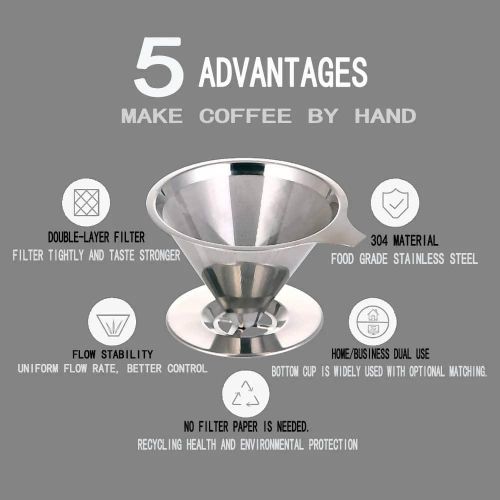 5 ADVANTAGES

MAKE COFFEE BY HAND

DOUBLE-LAYER FILTER
FILTER TIGHTLY AND TASTE STRONGER

304 MATERIAL
FOOD GRADE STAINLESS STEEL

FLOW STABILITY
UNIFORM FLOW RATE, BETTER CONTROL

HOME/BUSINESS DUAL USE
BOTTOM CUP IS WIDELY USED WITH OPTIONAL MATCHING.

NO FILTER PAPER IS NEEDED.
RECYCLING HEALTH AND ENVIRONMENTAL PROTECTION