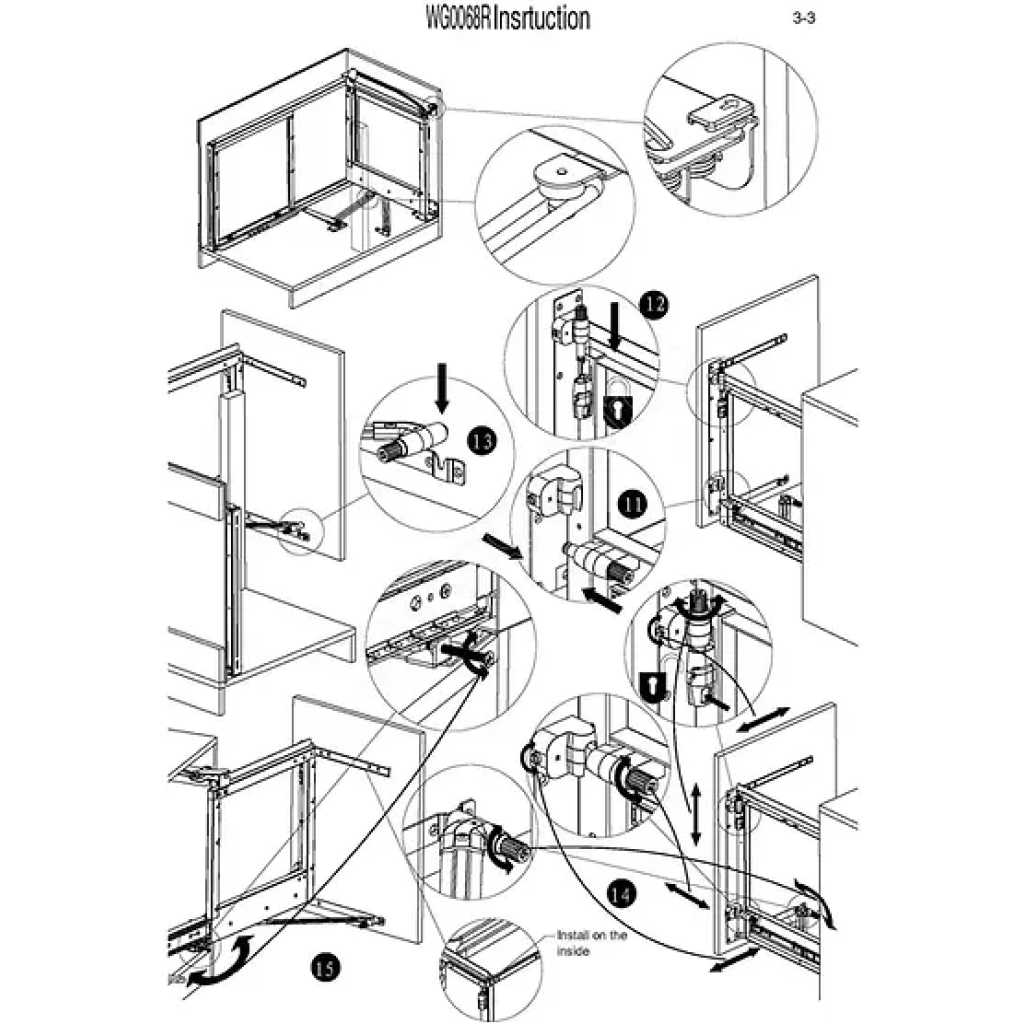 WG0068R Insrtuction

3-3

12

13

11

14

15

Install on the inside