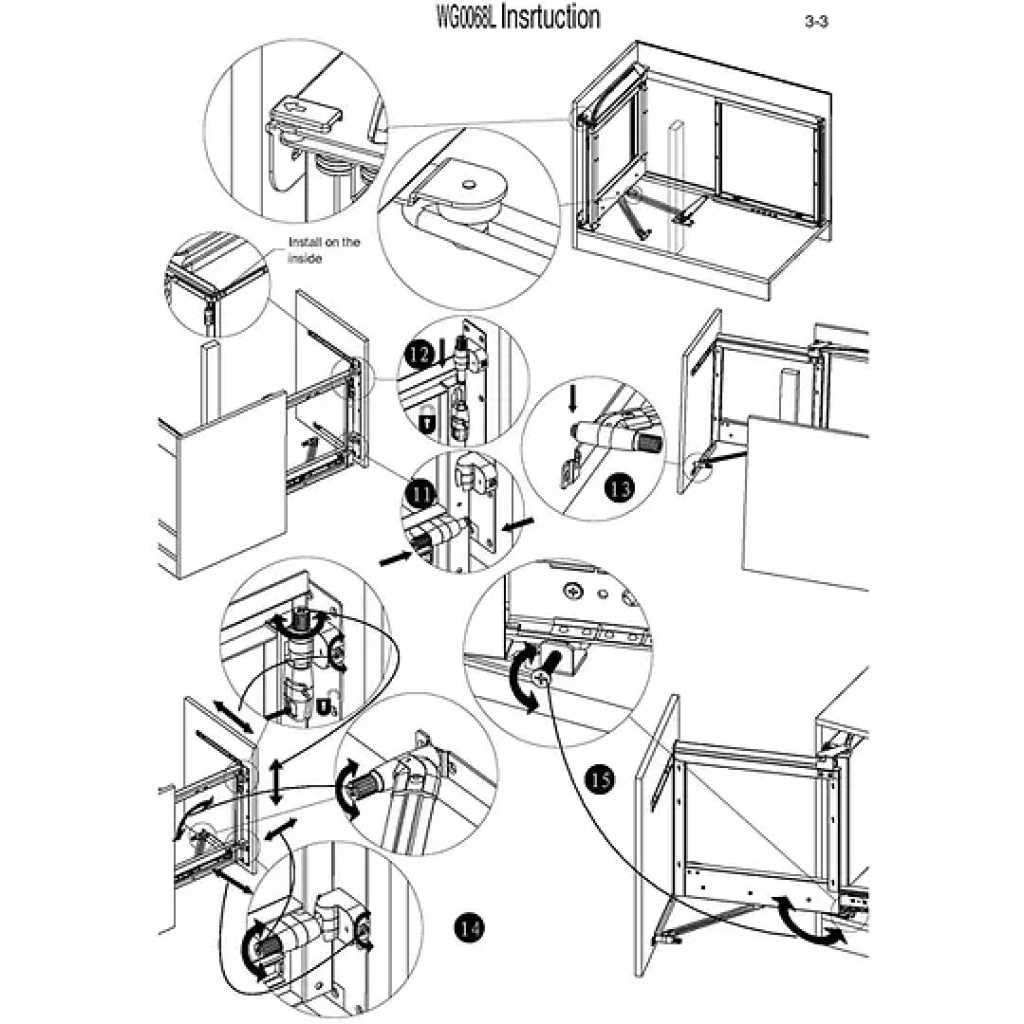 WG0068L Insrtuction

3-3

Install on the inside

12

11

13

15

14