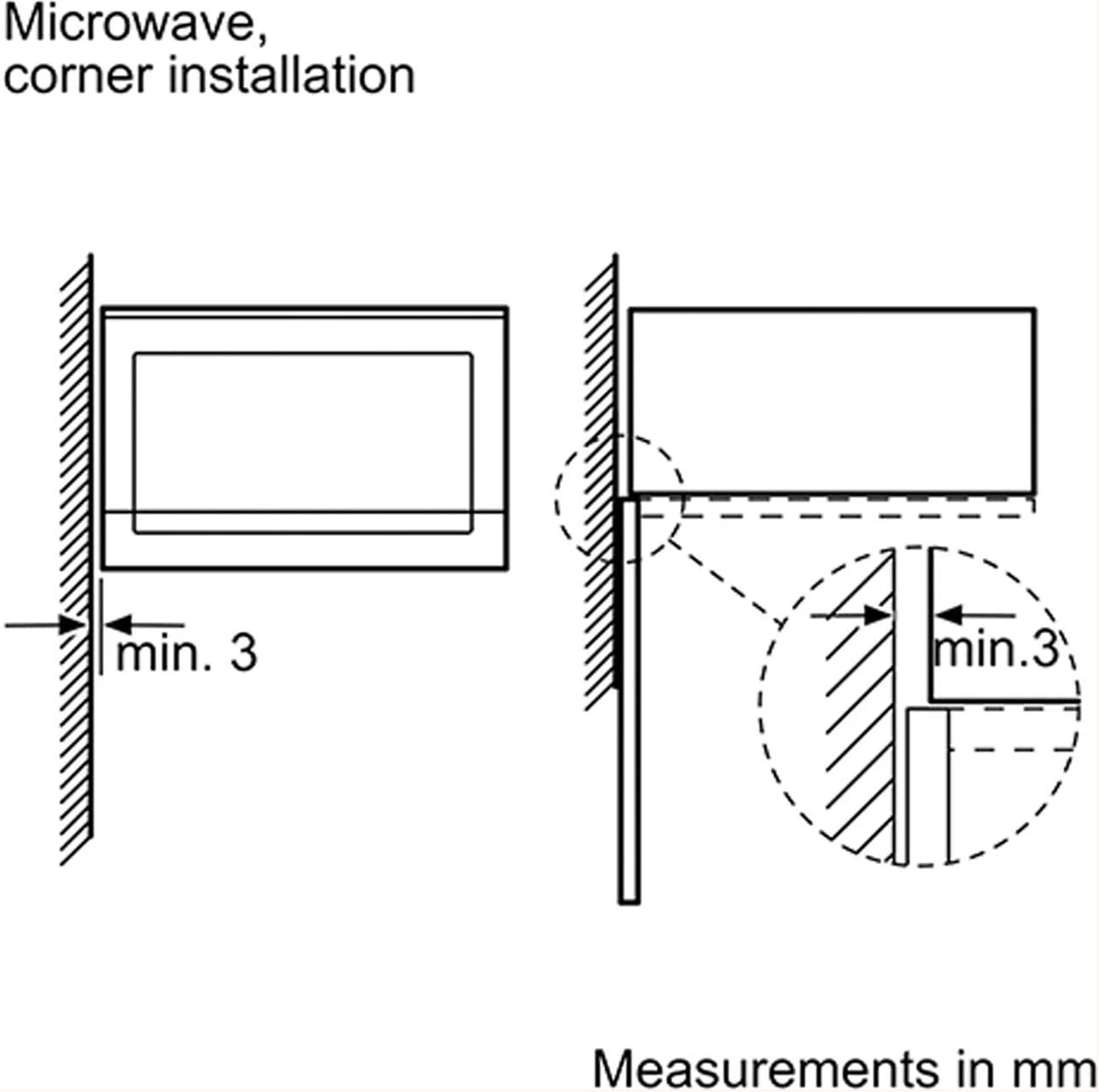 Microwave,
corner installation

min. 3

min.3

Measurements in mm