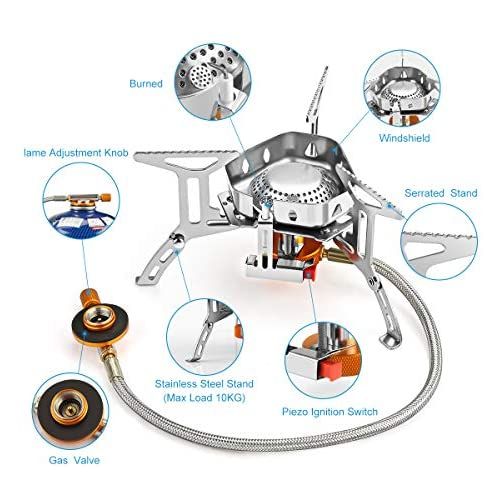 Burned

Windshield

lame Adjustment Knob

Serrated Stand

Stainless Steel Stand (Max Load 10KG)

Piezo Ignition Switch

Gas Valve