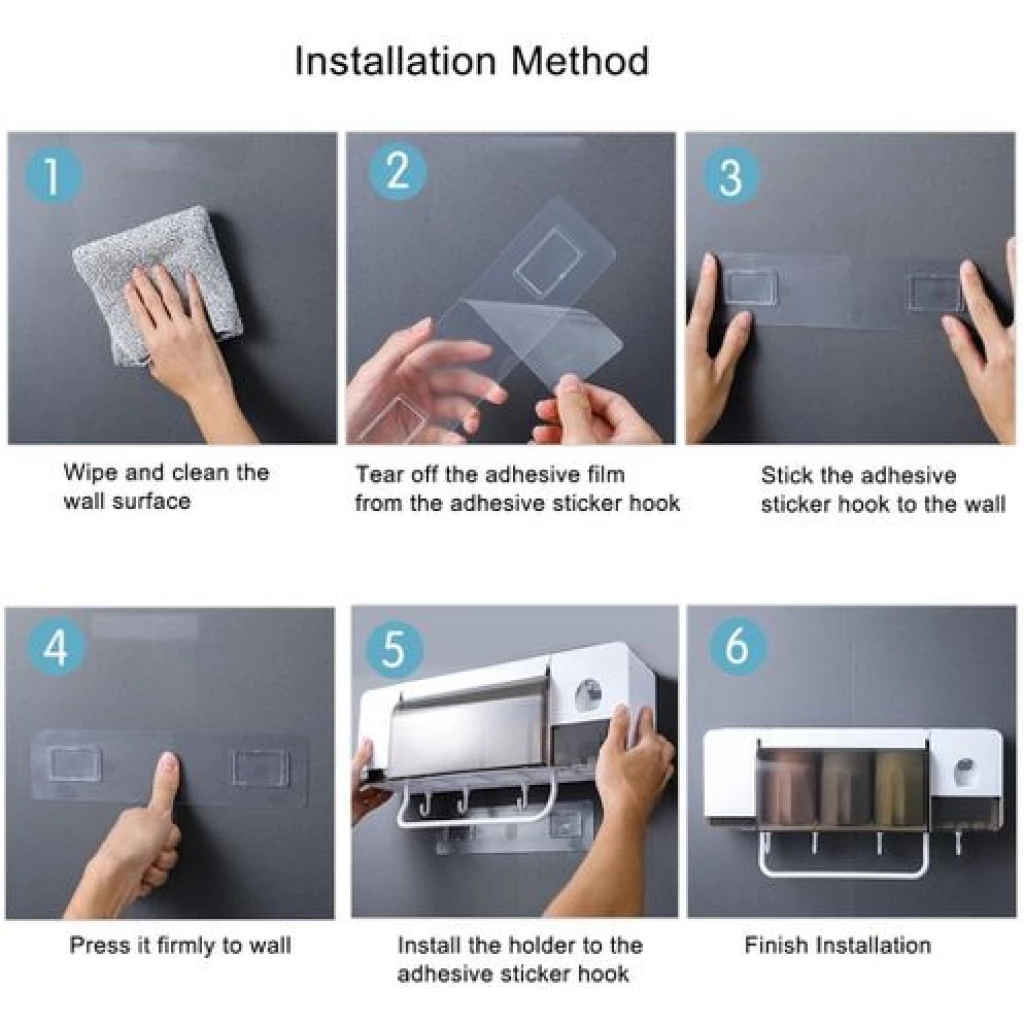 Installation Method

1

Wipe and clean the wall surface

2

Tear off the adhesive film from the adhesive sticker hook

3

Stick the adhesive sticker hook to the wall

4

Press it firmly to wall

5

Install the holder to the adhesive sticker hook

6

Finish Installation