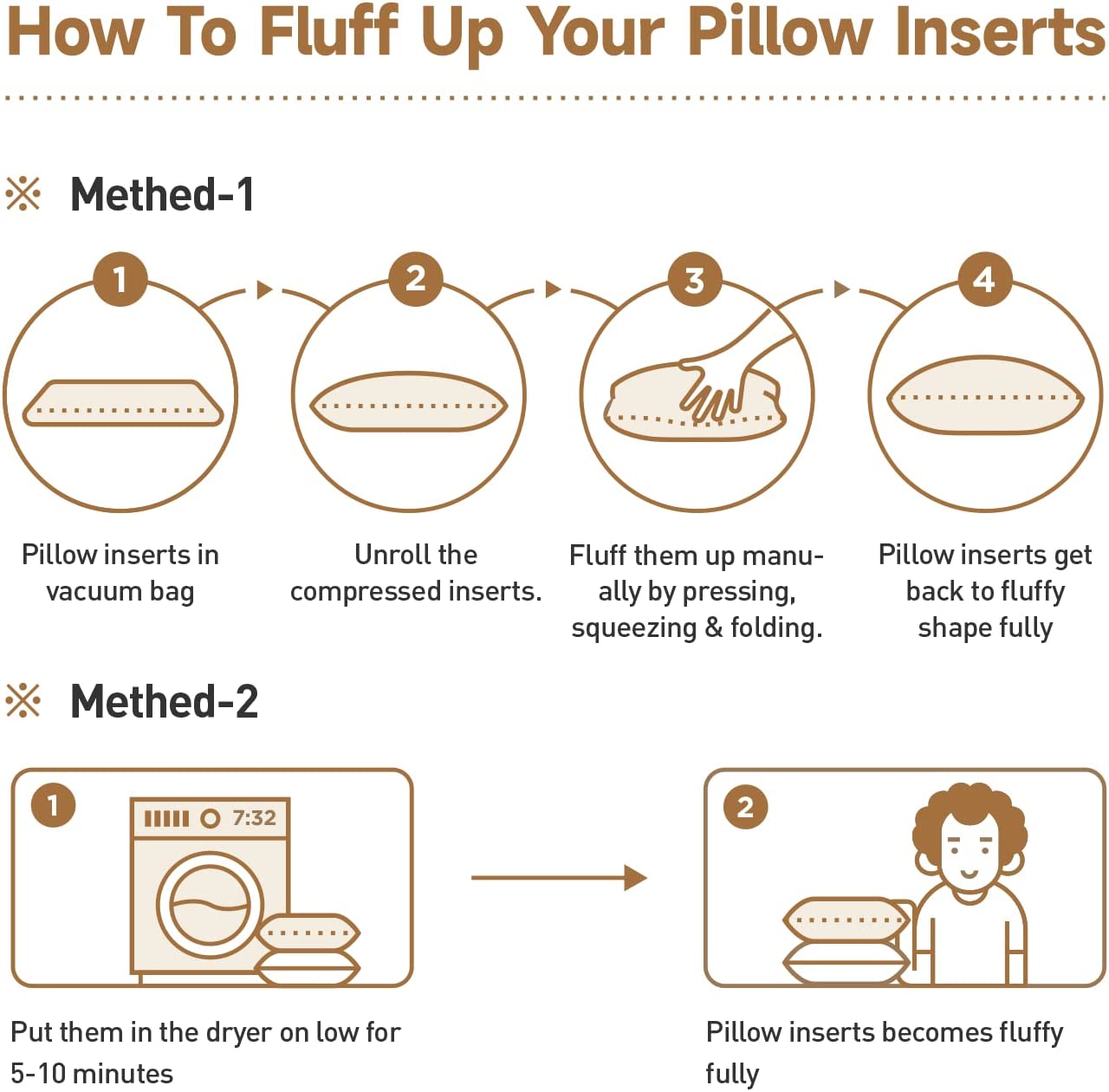 How To Fluff Up Your Pillow Inserts

※ Methed-1

1

Pillow inserts in vacuum bag

2

Unroll the compressed inserts.

3

Fluff them up manually by pressing, squeezing & folding.

4

Pillow inserts get back to fluffy shape fully

※ Methed-2

1

7:32

Put them in the dryer on low for 5-10 minutes

2

Pillow inserts becomes fluffy fully