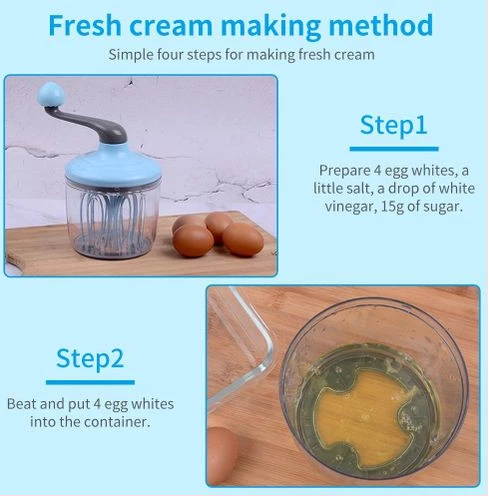 Fresh cream making method

Simple four steps for making fresh cream

Step1

Prepare 4 egg whites, a little salt, a drop of white vinegar, 15g of sugar.

Step2

Beat and put 4 egg whites into the container.