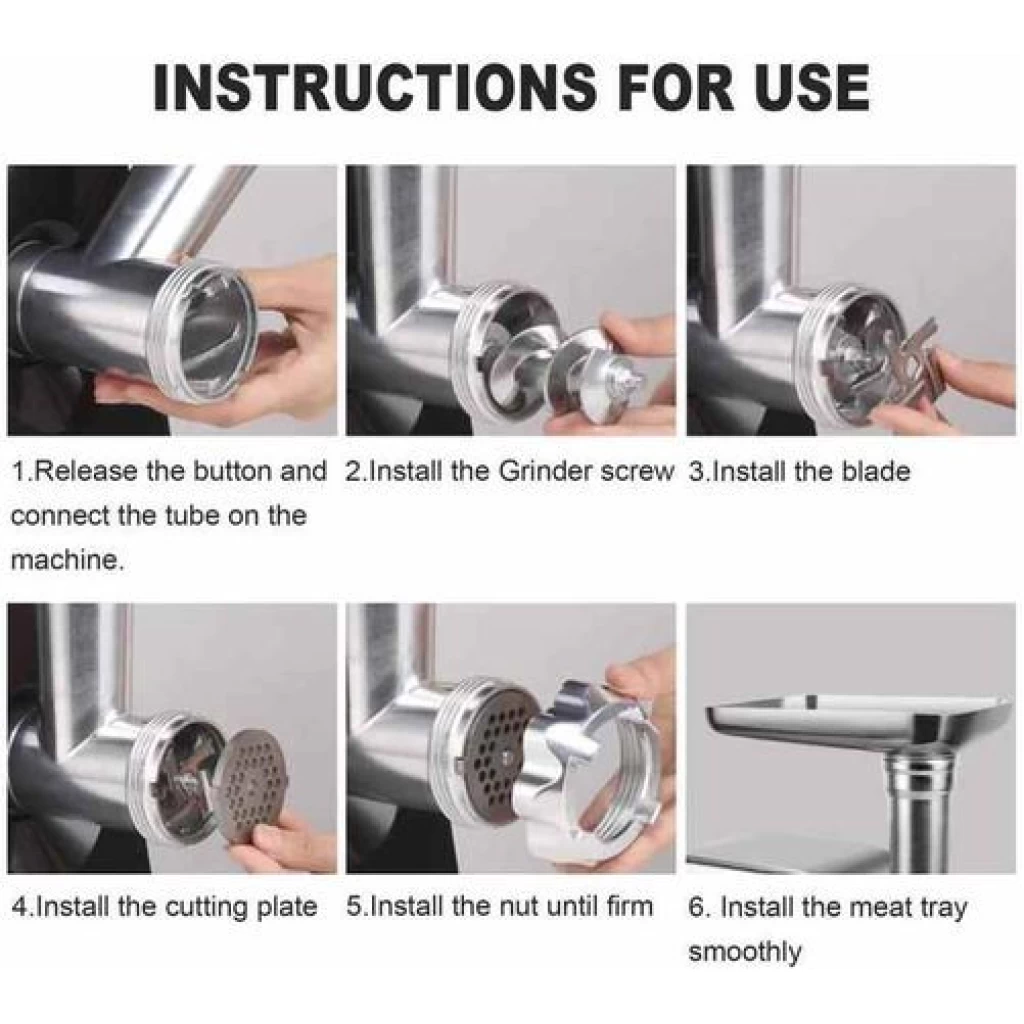 INSTRUCTIONS FOR USE

1.Release the button and connect the tube on the machine.

2.Install the Grinder screw

3.Install the blade

4.Install the cutting plate

5.Install the nut until firm

6. Install the meat tray smoothly