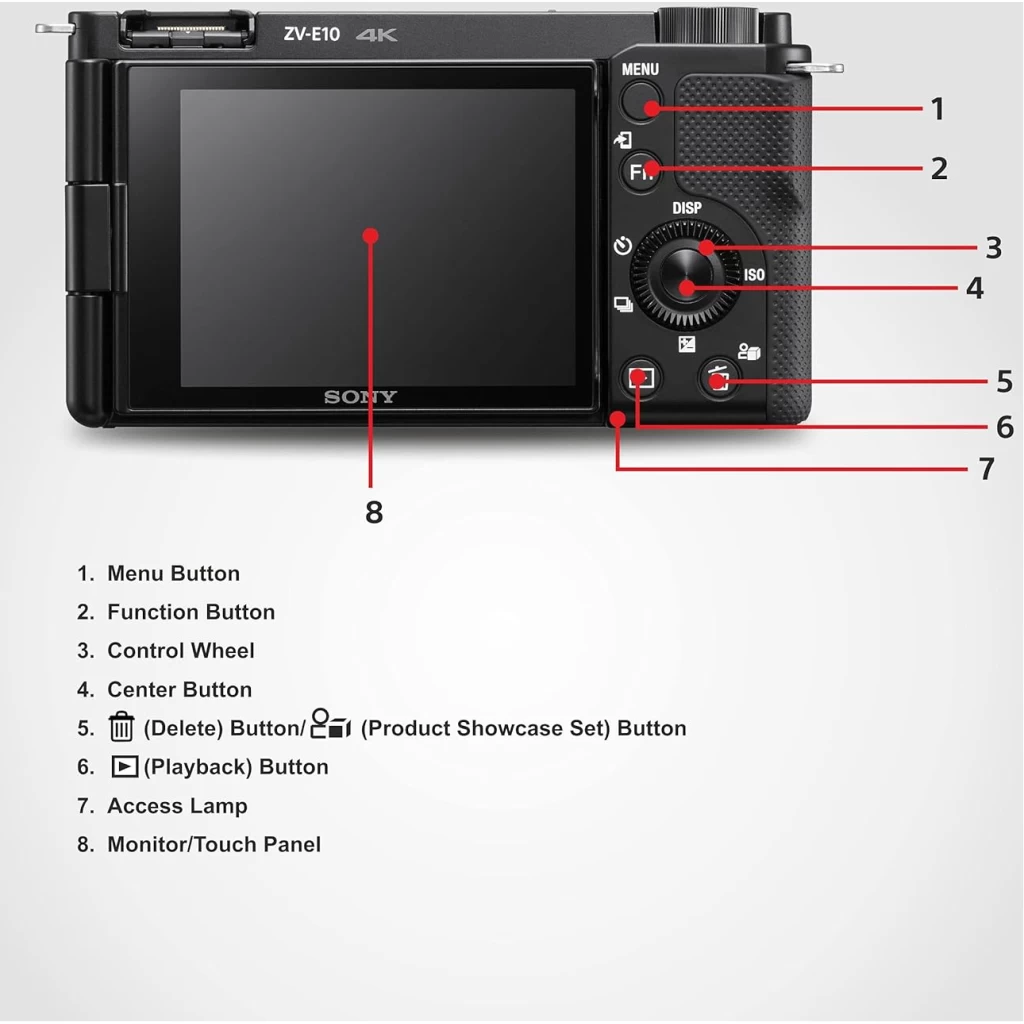 ZV-E10 4K

MENU

Fn

DISP

ISO

SONY

1

2

3

4

5

6

7

8

1. Menu Button
2. Function Button
3. Control Wheel
4. Center Button
5. (Delete) Button/ (Product Showcase Set) Button
6. (Playback) Button
7. Access Lamp
8. Monitor/Touch Panel