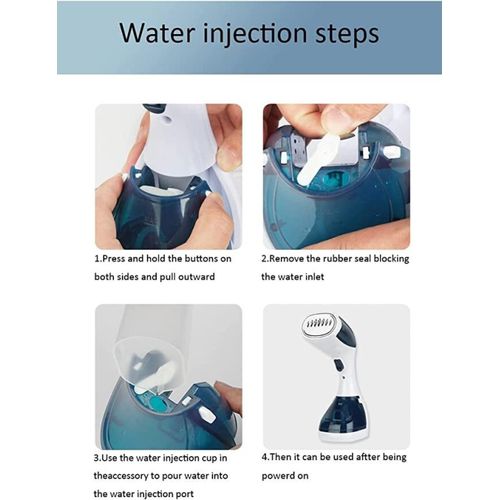 Water injection steps

1.Press and hold the buttons on both sides and pull outward

2.Remove the rubber seal blocking the water inlet

3.Use the water injection cup in theaccessory to pour water into the water injection port

4.Then it can be used aftter being powerd on