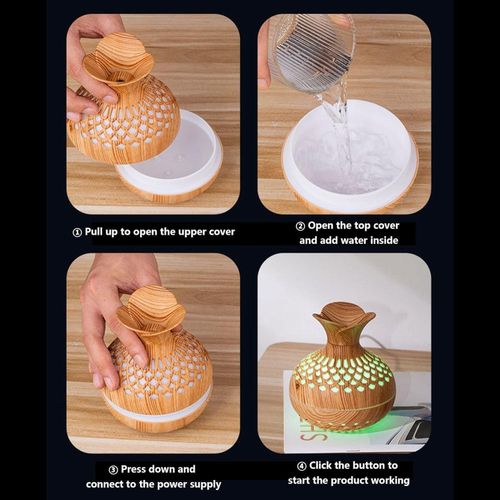 ① Pull up to open the upper cover

② Open the top cover and add water inside

③ Press down and connect to the power supply

④ Click the button to start the product working