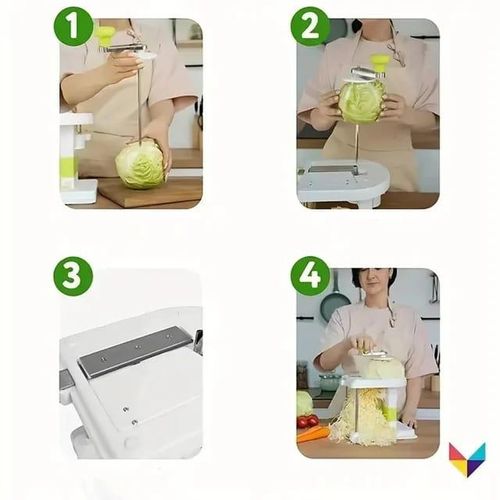 1

2

3

4