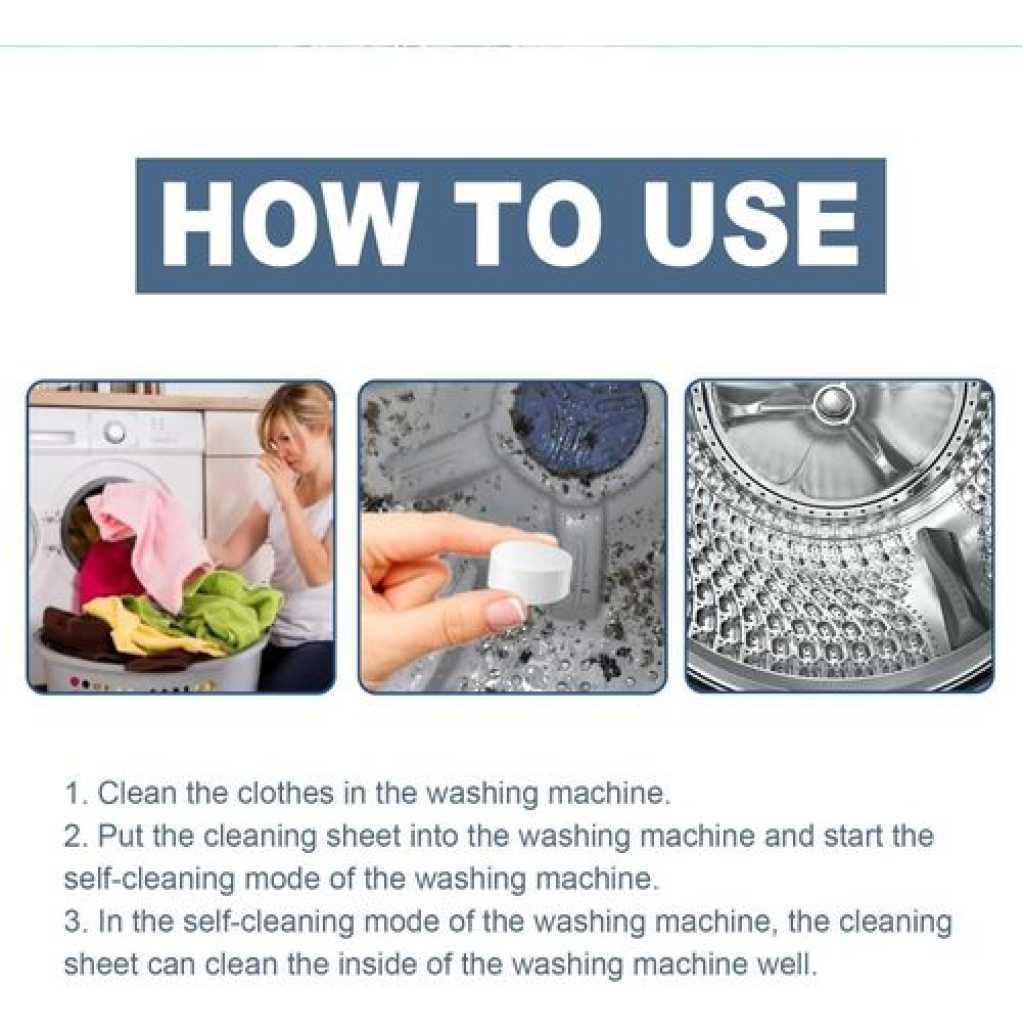 HOW TO USE

1. Clean the clothes in the washing machine.
2. Put the cleaning sheet into the washing machine and start the self-cleaning mode of the washing machine.
3. In the self-cleaning mode of the washing machine, the cleaning sheet can clean the inside of the washing machine well.