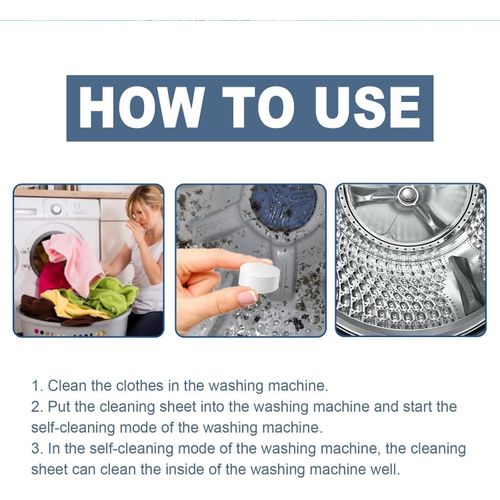 HOW TO USE

1. Clean the clothes in the washing machine.
2. Put the cleaning sheet into the washing machine and start the self-cleaning mode of the washing machine.
3. In the self-cleaning mode of the washing machine, the cleaning sheet can clean the inside of the washing machine well.