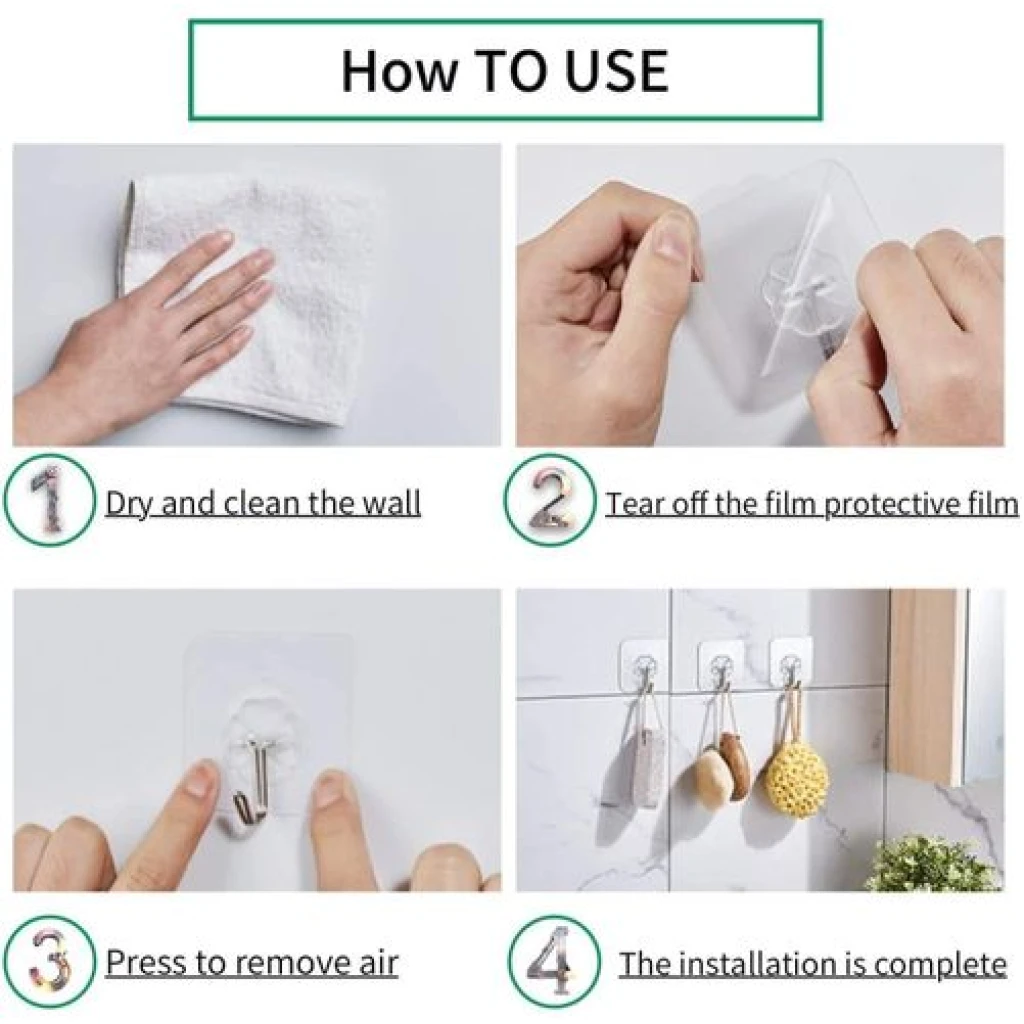 How TO USE

1 Dry and clean the wall

2 Tear off the film protective film

3 Press to remove air

4 The installation is complete