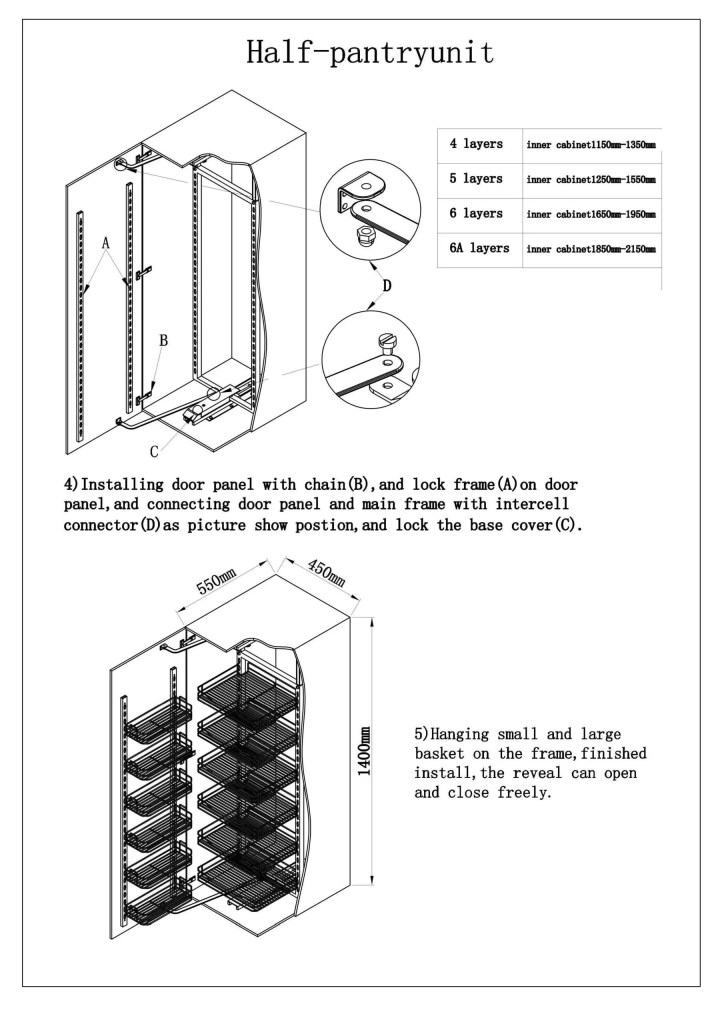 Half-pantryunit

| 4 layers | inner cabinet1150mm-1350mm |
|---|---|
| 5 layers | inner cabinet1250mm-1550mm |
| 6 layers | inner cabinet1650mm-1950mm |
| 6A layers | inner cabinet1850mm-2150mm |

A

B

C

D

4)Installing door panel with chain(B),and lock frame(A)on door panel,and connecting door panel and main frame with intercell connector(D)as picture show postion,and lock the base cover(C).

550mm

450mm

1400mm

5)Hanging small and large basket on the frame,finished install,the reveal can open and close freely.